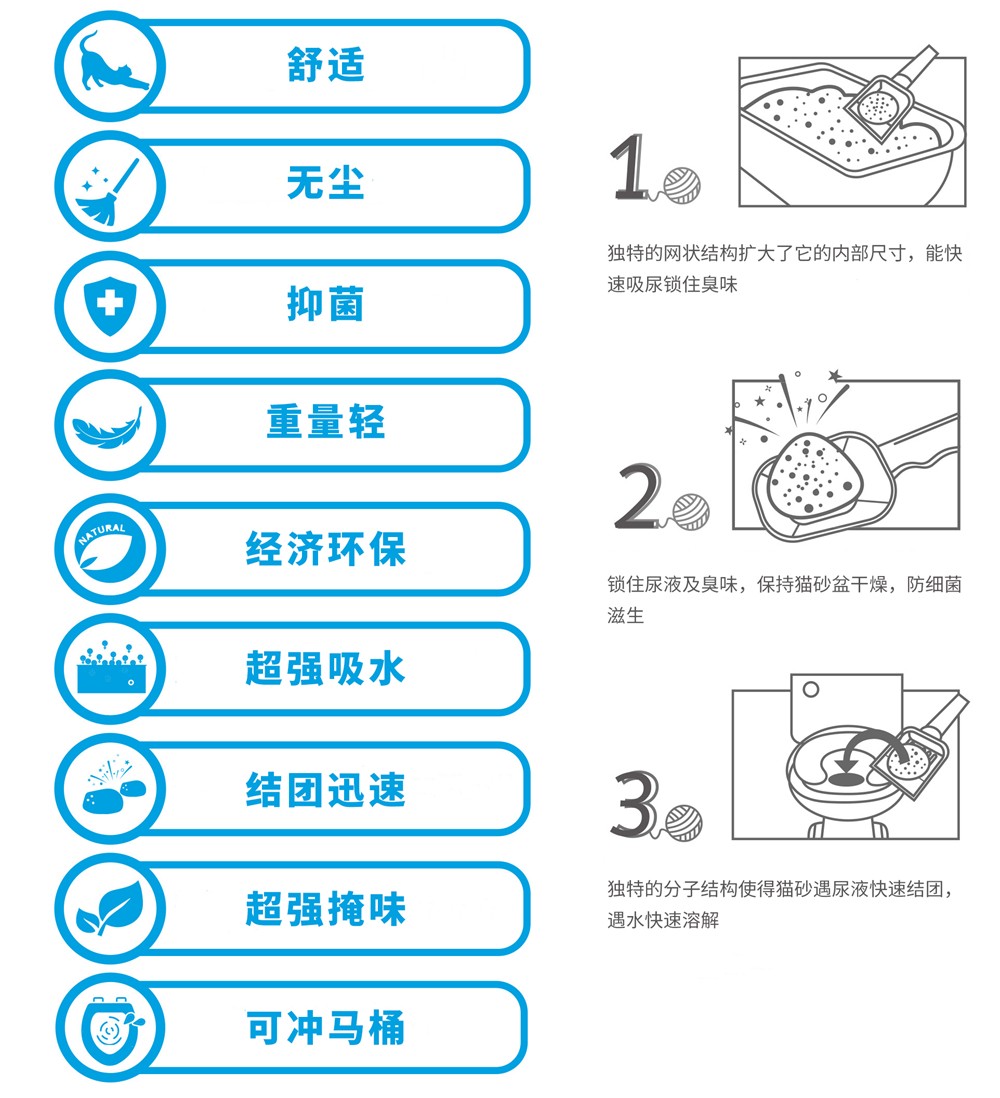 舒适

无尘

抑菌

重量轻

NATURAL

经济环保

超强吸水

结团迅速

超强掩味

可冲马桶

1

独特的网状结构扩大了它的内部尺寸，能快速吸尿锁住臭味

2

锁住尿液及臭味，保持猫砂盆干燥，防细菌滋生

3

独特的分子结构使得猫砂遇尿液快速结团，遇水快速溶解